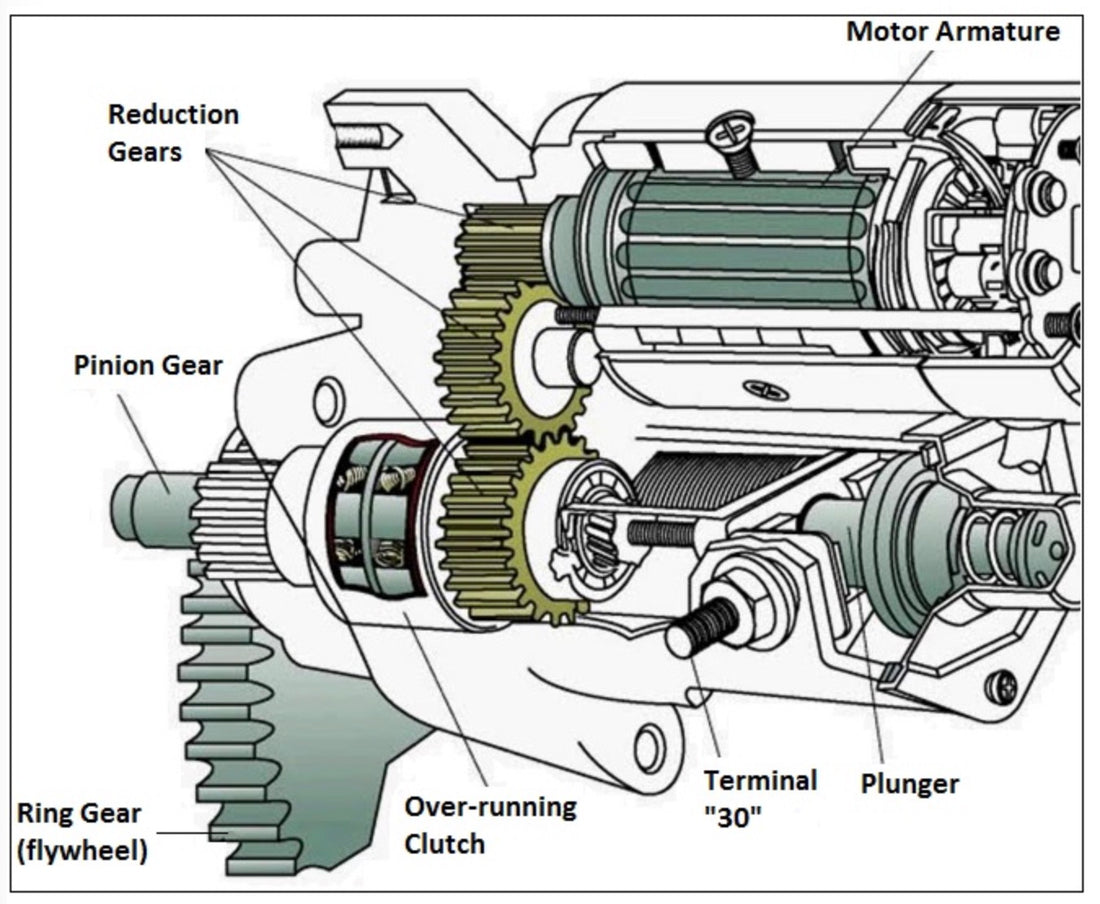 Motor Armature

Reduction Gears

Pinion Gear

Ring Gear (flywheel)

Over-running Clutch

Terminal "30"

Plunger